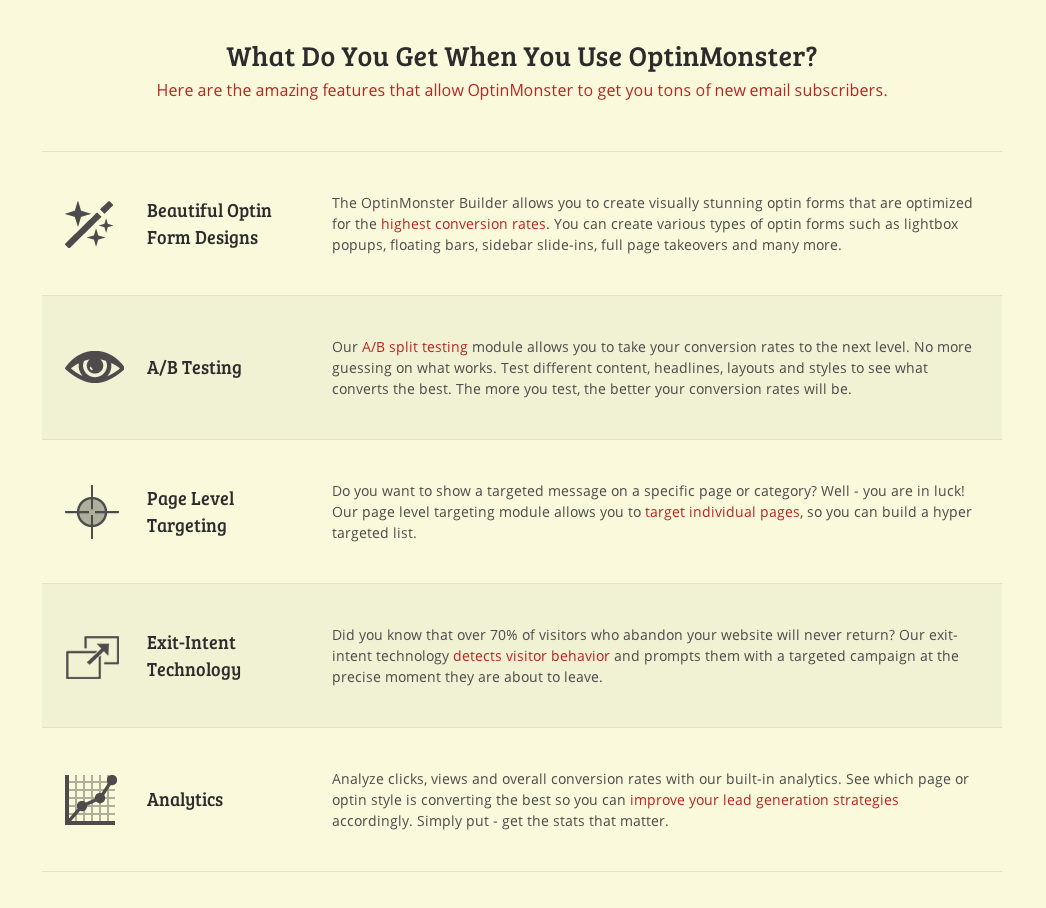 What Do You Get When You Use OptinMonster?

Here are the amazing features that allow OptinMonster to get you tons of new email subscribers.

Beautiful Optin Form Designs

The OptinMonster Builder allows you to create visually stunning optin forms that are optimized for the highest conversion rates. You can create various types of optin forms such as lightbox popups, floating bars, sidebar slide-ins, full page takeovers and many more.

A/B Testing

Our A/B split testing module allows you to take your conversion rates to the next level. No more guessing on what works. Test different content, headlines, layouts and styles to see what converts the best. The more you test, the better your conversion rates will be.

Page Level Targeting

Do you want to show a targeted message on a specific page or category? Well - you are in luck! Our page level targeting module allows you to target individual pages, so you can build a hyper targeted list.

Exit-Intent Technology

Did you know that over 70% of visitors who abandon your website will never return? Our exit-intent technology detects visitor behavior and prompts them with a targeted campaign at the precise moment they are about to leave.

Analytics

Analyze clicks, views and overall conversion rates with our built-in analytics. See which page or optin style is converting the best so you can improve your lead generation strategies accordingly. Simply put - get the stats that matter.